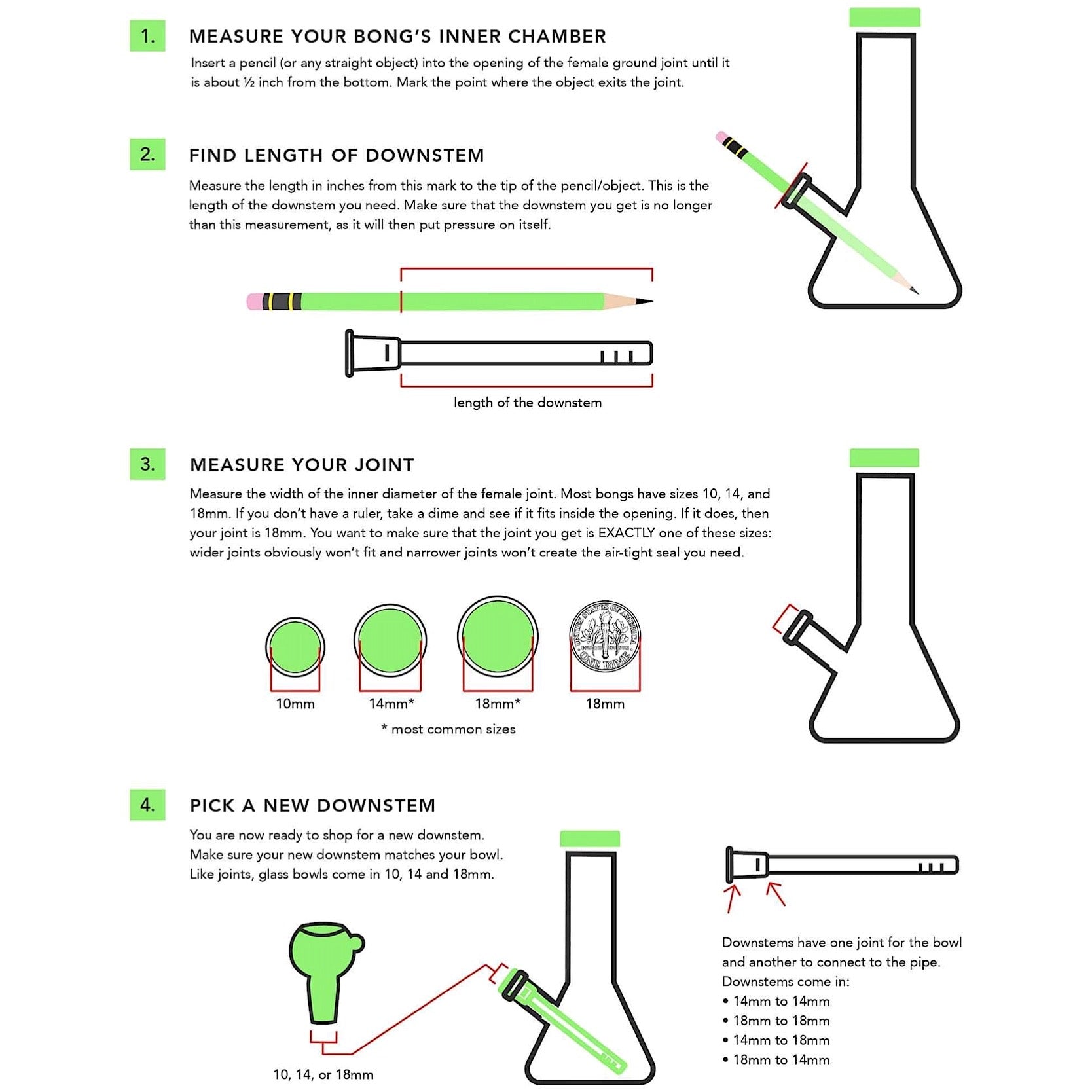 1. MEASURE YOUR BONG'S INNER CHAMBER

Insert a pencil (or any straight object) into the opening of the female ground joint until it is about ½ inch from the bottom. Mark the point where the object exits the joint.

2. FIND LENGTH OF DOWNSTEM

Measure the length in inches from this mark to the tip of the pencil/object. This is the length of the downstem you need. Make sure that the downstem you get is no longer than this measurement, as it will then put pressure on itself.

length of the downstem

3. MEASURE YOUR JOINT

Measure the width of the inner diameter of the female joint. Most bongs have sizes 10, 14, and 18mm. If you don't have a ruler, take a dime and see if it fits inside the opening. If it does, then your joint is 18mm. You want to make sure that the joint you get is EXACTLY one of these sizes: wider joints obviously won't fit and narrower joints won't create the air-tight seal you need.

UNITED STATES OF AMERICA ONE DIME

10mm 14mm* 18mm* 18mm

* most common sizes

4. PICK A NEW DOWNSTEM

You are now ready to shop for a new downstem. Make sure your new downstem matches your bowl. Like joints, glass bowls come in 10, 14 and 18mm.

10, 14, or 18mm

Downstems have one joint for the bowl and another to connect to the pipe.
Downstems come in:
• 14mm to 14mm
• 18mm to 18mm
• 14mm to 18mm
• 18mm to 14mm